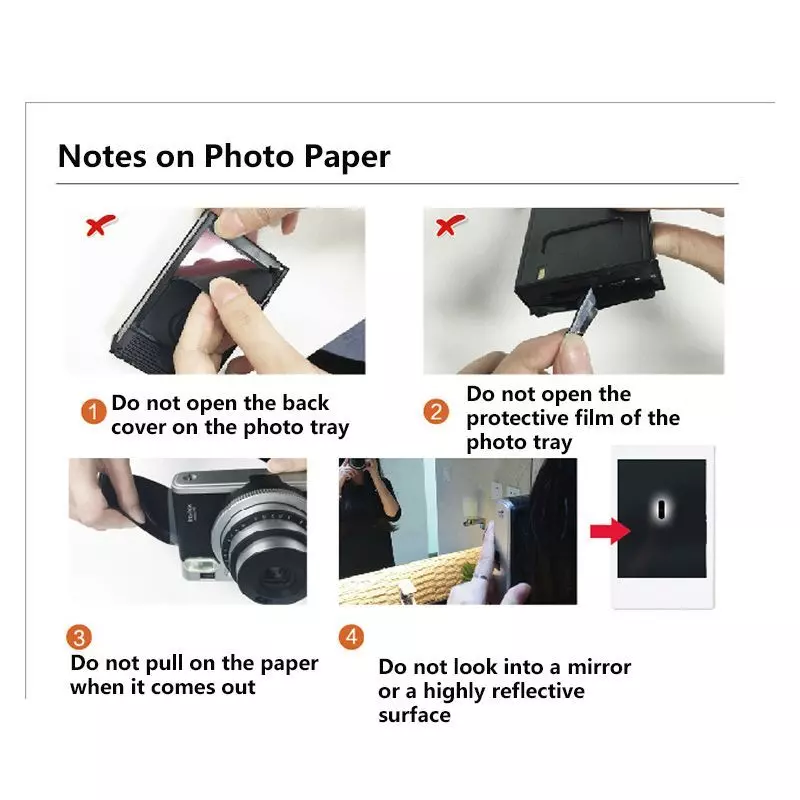 Notes on Photo Paper

1 Do not open the back cover on the photo tray

2 Do not open the protective film of the photo tray

3 Do not pull on the paper when it comes out

4 Do not look into a mirror or a highly reflective surface